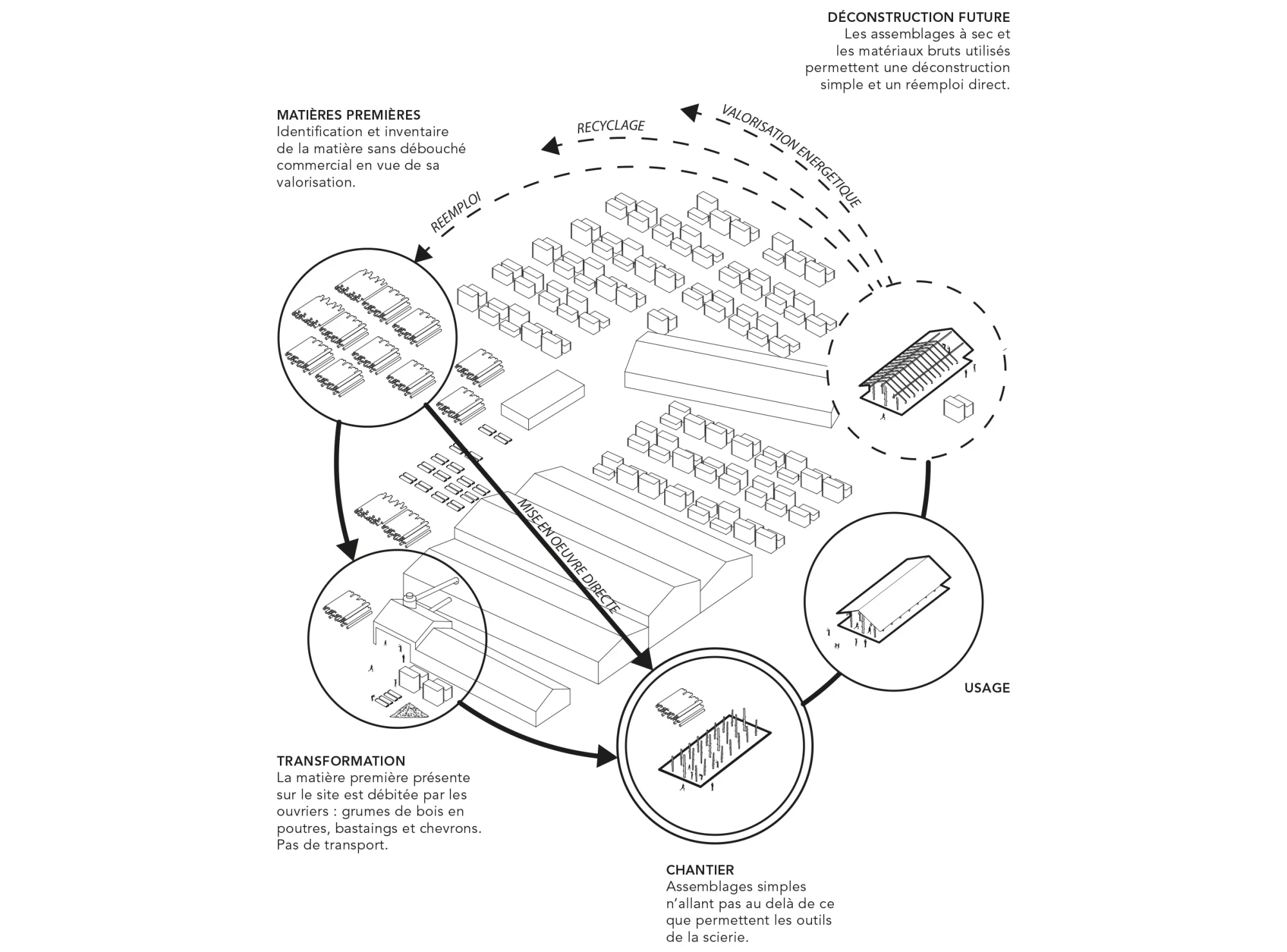 DÉCONSTRUCTION FUTURE
Les assemblages à sec et les matériaux bruts utilisés permettent une déconstruction simple et un réemploi direct.

MATIÈRES PREMIÈRES
Identification et inventaire de la matière sans débouché commercial en vue de sa valorisation.

RECYCLAGE

VALORISATION ENERGETIQUE

REEMPLOI

MISE EN OEUVRE DIRECTE

USAGE

TRANSFORMATION
La matière première présente sur le site est débitée par les ouvriers : grumes de bois en poutres, bastaings et chevrons. Pas de transport.

CHANTIER
Assemblages simples n'allant pas au delà de ce que permettent les outils de la scierie.